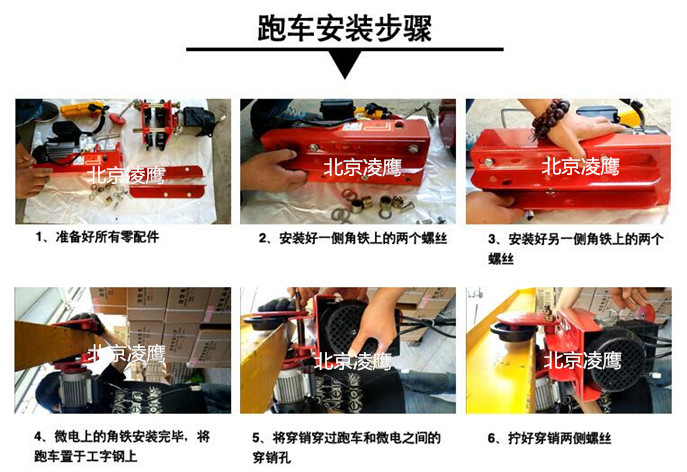 跑车安装步骤

北京凌鹰

1、准备好所有零配件

北京凌鹰

2、安装好一侧角铁上的两个螺丝

北京凌鹰

3、安装好另一侧角铁上的两个螺丝

北京凌鹰

4、微电上的角铁安装完毕，将跑车置于工字钢上

北京凌鹰

5、将穿销穿过跑车和微电之间的穿销孔

北京凌鹰

6、拧好穿销两侧螺丝