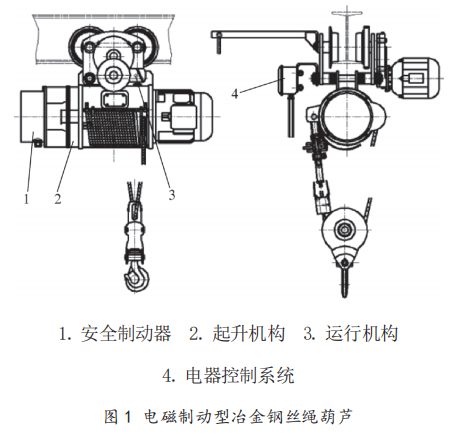 4

1

2

3

1. 安全制动器　2. 起升机构　3. 运行机构

4. 电器控制系统

图 1　电磁制动型冶金钢丝绳葫芦